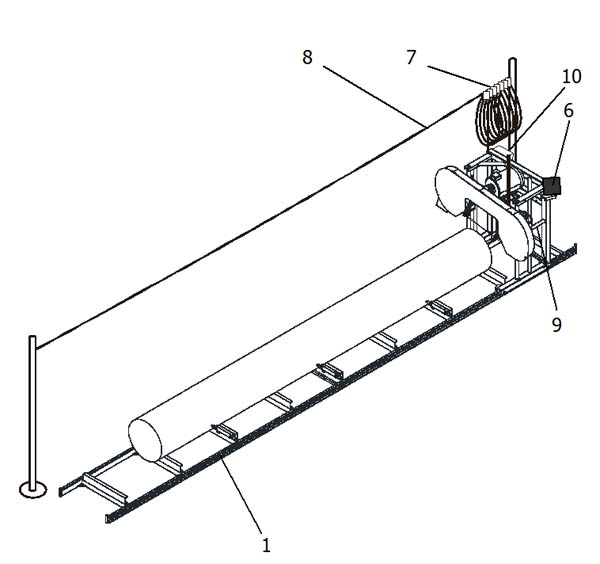 8
7
10
6
9
1